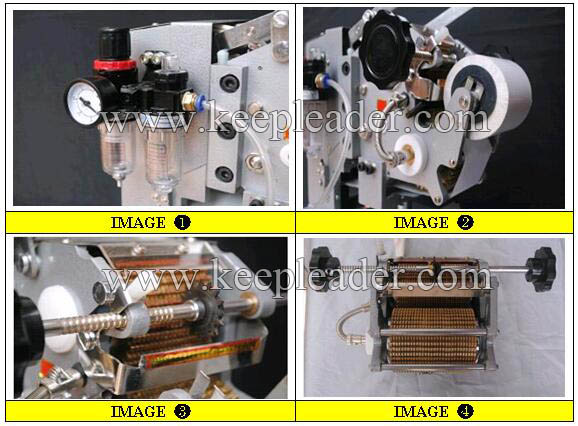 www.keepleader.com

IMAGE ❶

IMAGE ❷

www.keepleader.com

IMAGE ❸

IMAGE ❹