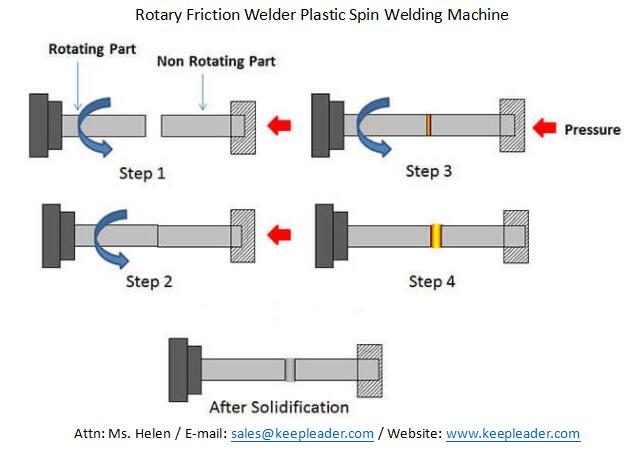 Rotary Friction Welder Plastic Spin Welding Machine

Rotating Part

Non Rotating Part

Step 1

Pressure

Step 3

Step 2

Step 4

After Solidification

Attn: Ms. Helen / E-mail: sales@keepleader.com / Website: www.keepleader.com