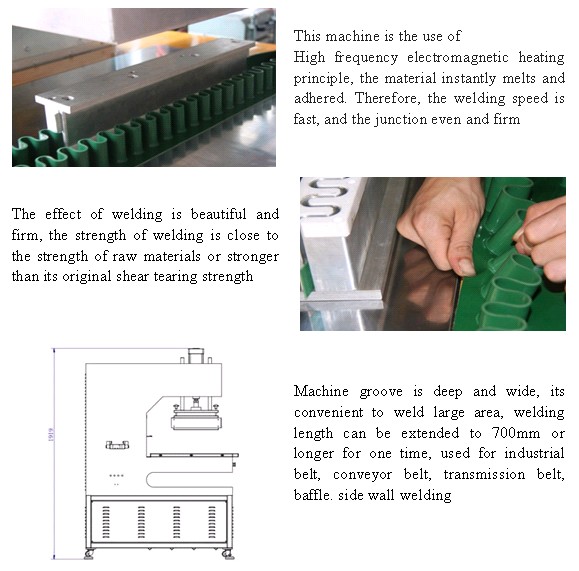 This machine is the use of
High frequency electromagnetic heating principle, the material instantly melts and adhered. Therefore, the welding speed is fast, and the junction even and firm

The effect of welding is beautiful and firm, the strength of welding is close to the strength of raw materials or stronger than its original shear tearing strength

1919

Machine groove is deep and wide, its convenient to weld large area, welding length can be extended to 700mm or longer for one time, used for industrial belt, conveyor belt, transmission belt, baffle. side wall welding